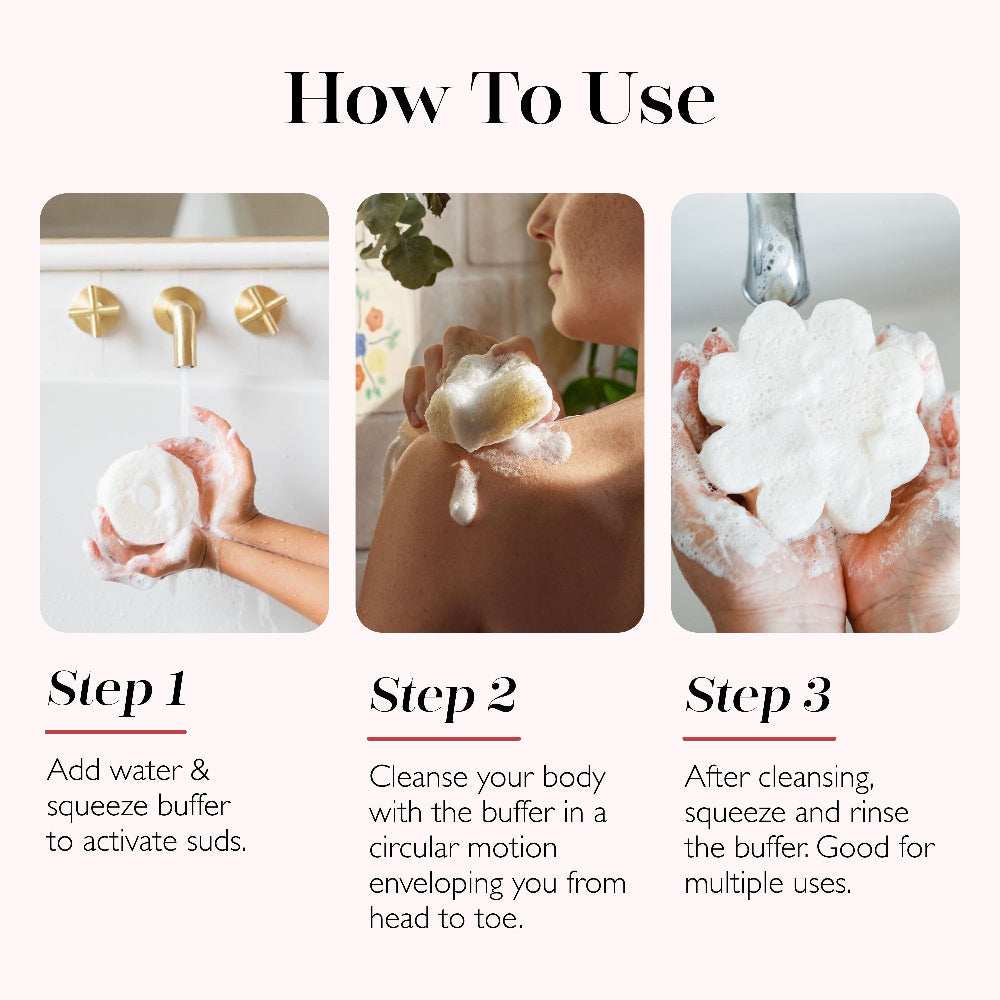 How To Use

Step 1

Add water & squeeze buffer to activate suds.

Step 2

Cleanse your body with the buffer in a circular motion enveloping you from head to toe.

Step 3

After cleansing, squeeze and rinse the buffer. Good for multiple uses.