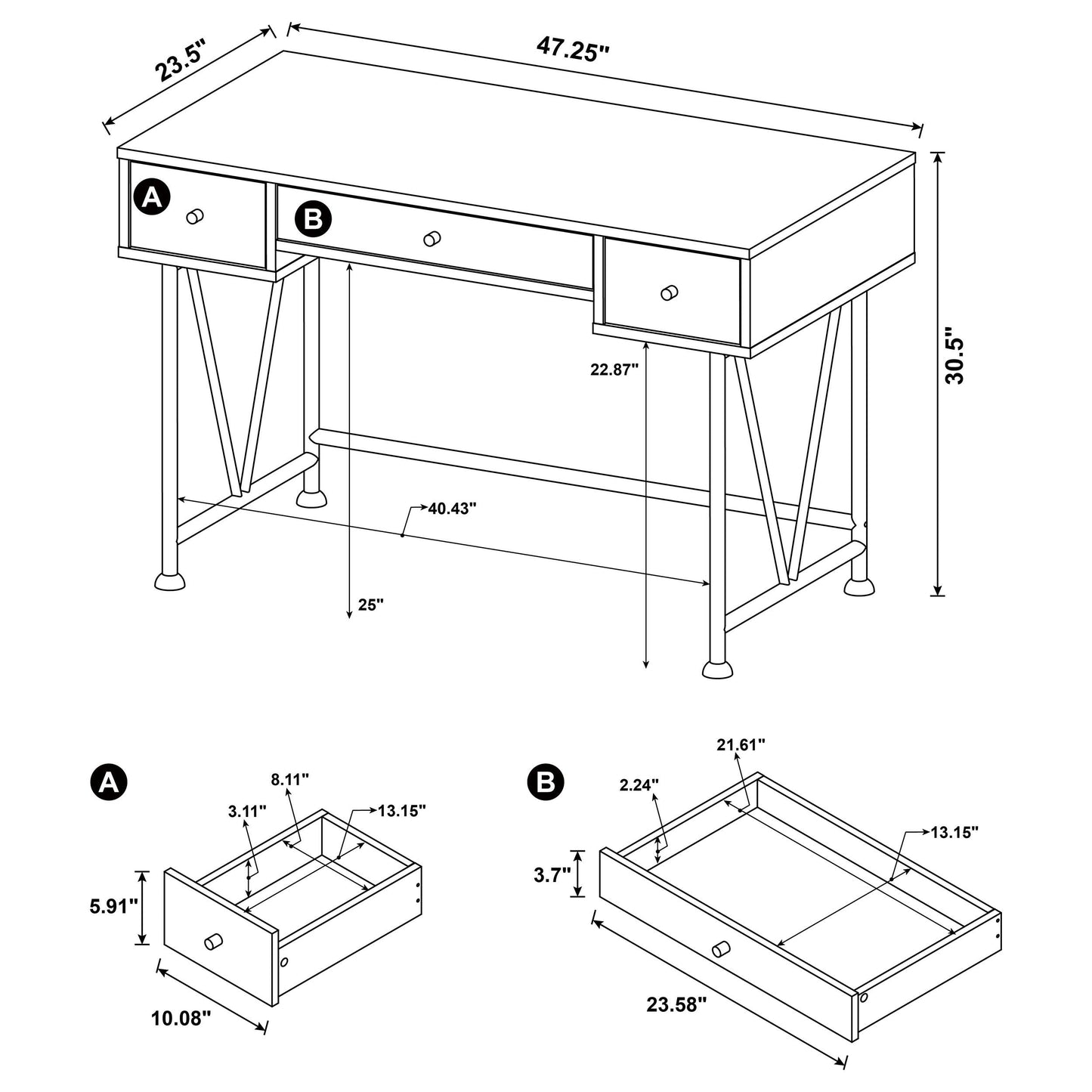 23.5"
47.25"
A
B
30.5"
22.87"
40.43"
25"

A
8.11"
3.11"
13.15"
5.91"
10.08"

B
21.61"
2.24"
13.15"
3.7"
23.58"